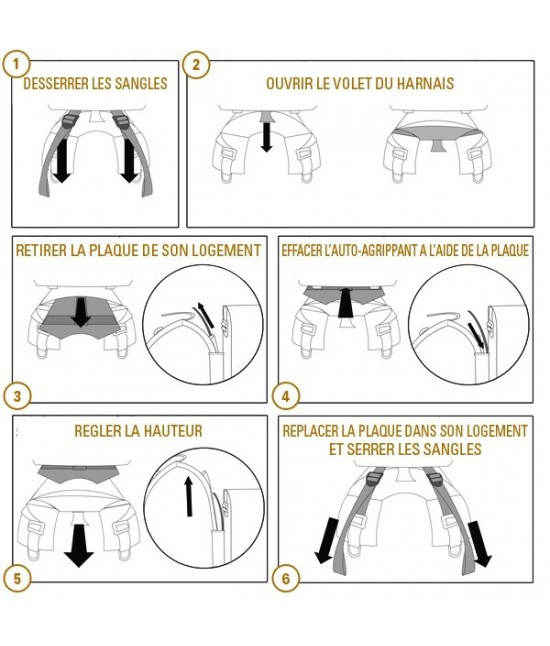 1
DESSERRER LES SANGLES

2
OUVRIR LE VOLET DU HARNAIS

RETIRER LA PLAQUE DE SON LOGEMENT
3

EFFACER L'AUTO-AGRIPPANT A L'AIDE DE LA PLAQUE
4

REGLER LA HAUTEUR
5

REPLACER LA PLAQUE DANS SON LOGEMENT ET SERRER LES SANGLES
6